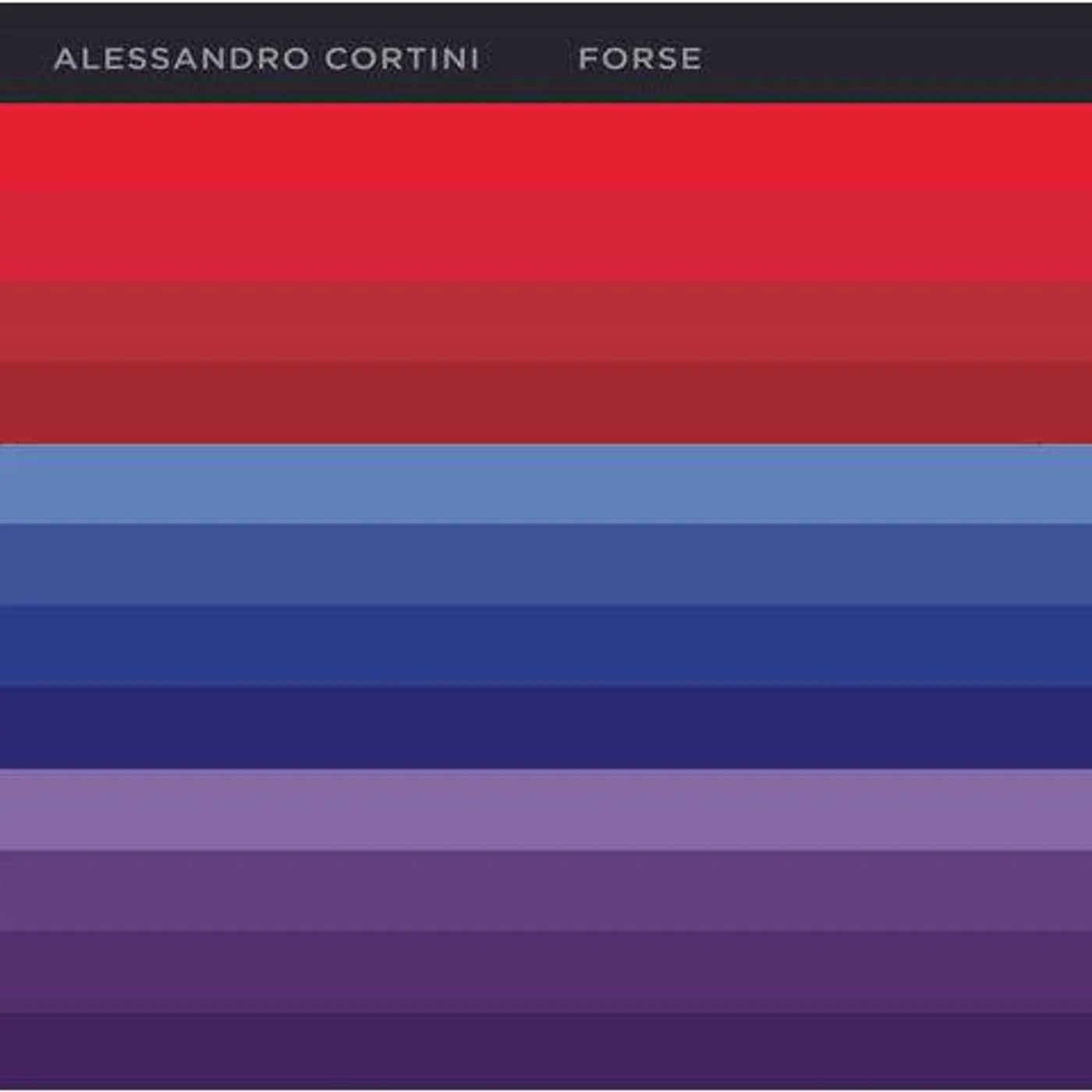 ALESSANDRO CORTINI FORSE